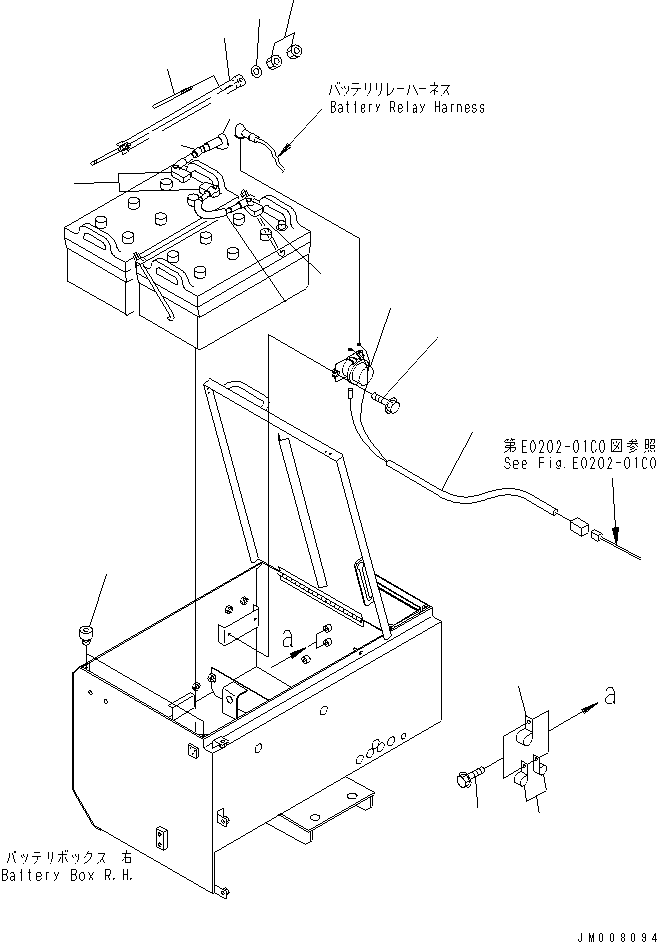 バッテリリレーハーネス
Battery Relay Harness

第E0202-01C0図参照
See Fig.E0202-01C0

a

a

バッテリボックス 右
Battery Box R.H.

JM008094