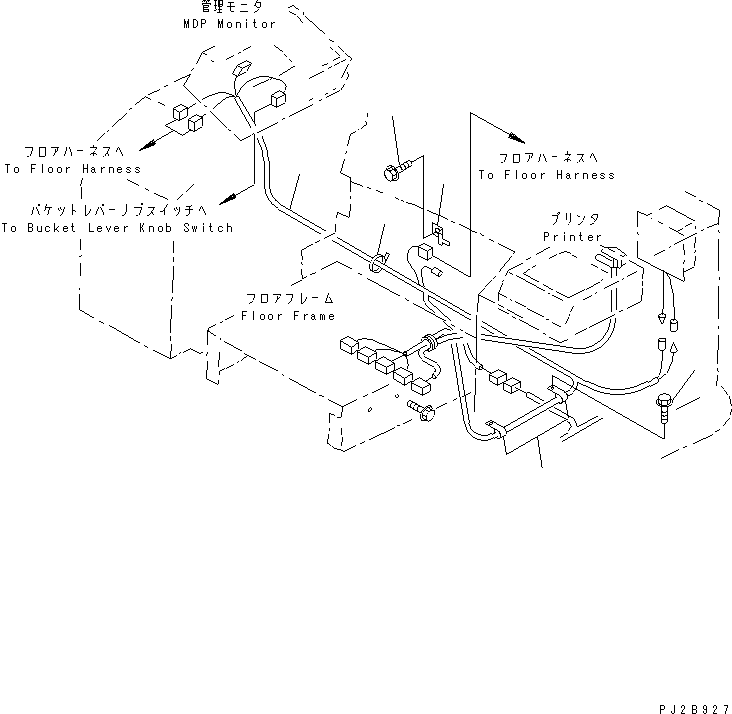 管理モニタ
MDP Monitor

フロアハーネスへ
To Floor Harness

バケットレバーノブスイッチへ
To Bucket Lever Knob Switch

フロアハーネスへ
To Floor Harness

プリンタ
Printer

フロアフレーム
Floor Frame

PJ2B927