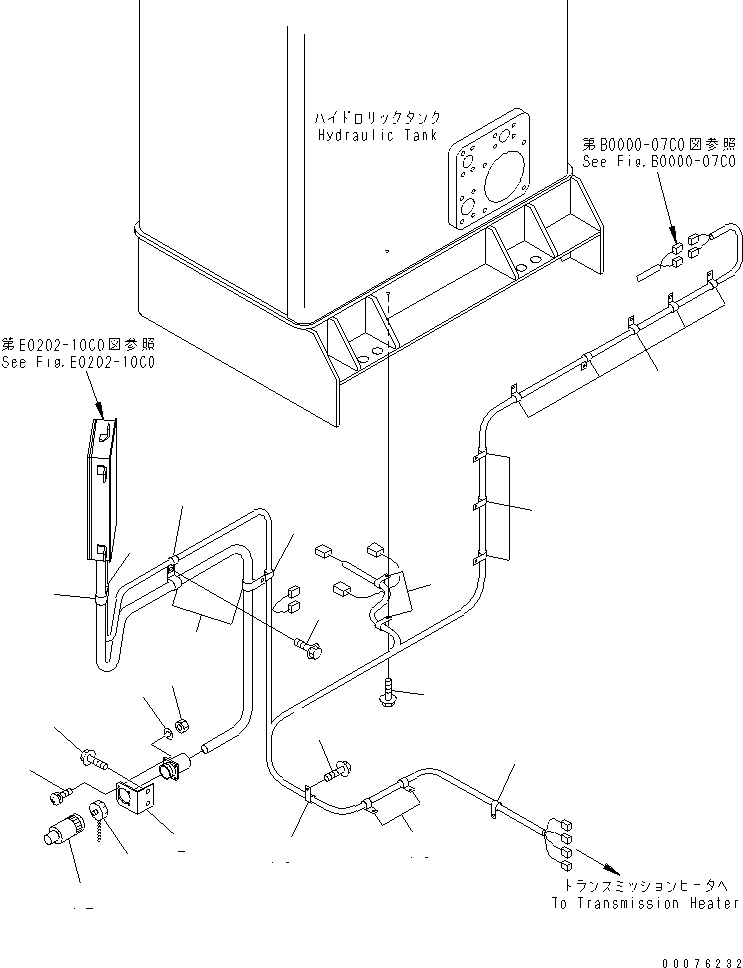 ハイドロリックタンク
Hydraulic Tank

第B0000-07C0図参照
See Fig.B0000-07C0

第E0202-10C0図参照
See Fig.E0202-10C0

トランスミッションヒータへ
To Transmission Heater

00076232