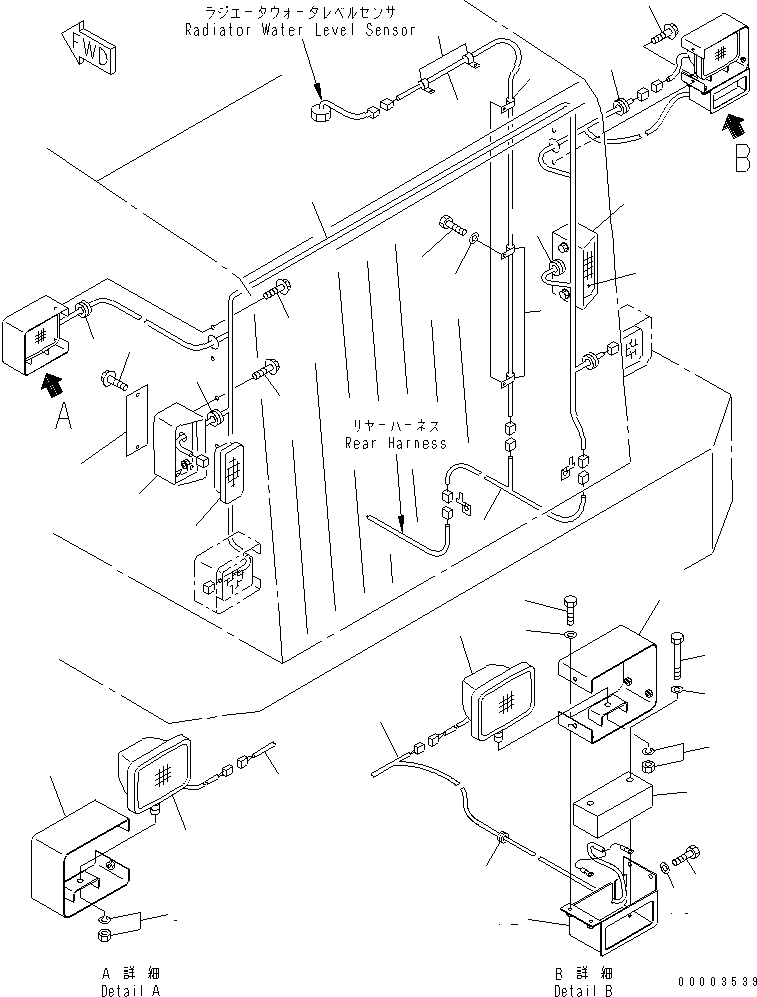 ラジエータウォータレベルセンサ
Radiator Water Level Sensor

FWD

B

A

リヤーハーネス
Rear Harness

A 詳 細
Detail A

B 詳 細
Detail B

00003539