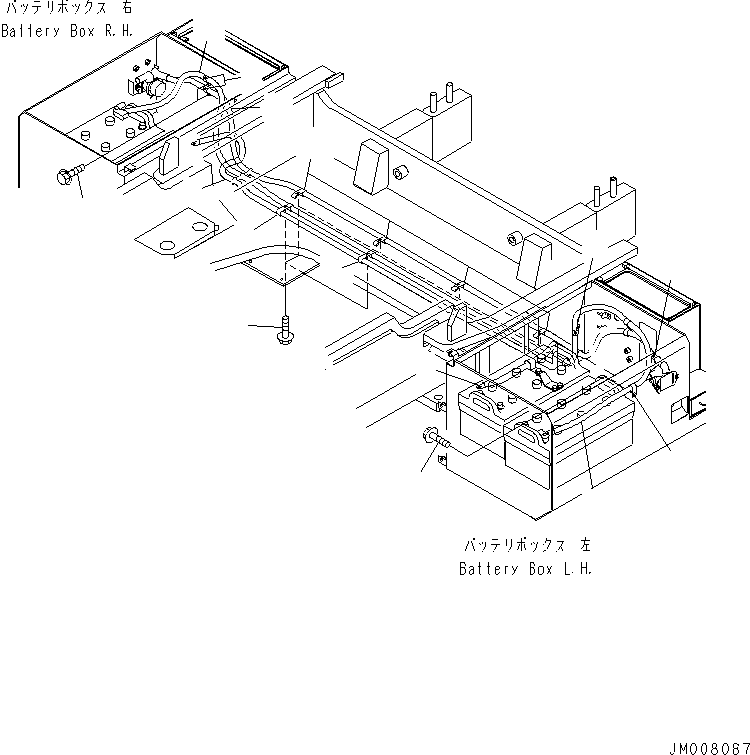 バッテリボックス 右
Battery Box R.H.

バッテリボックス 左
Battery Box L.H.

JM008087