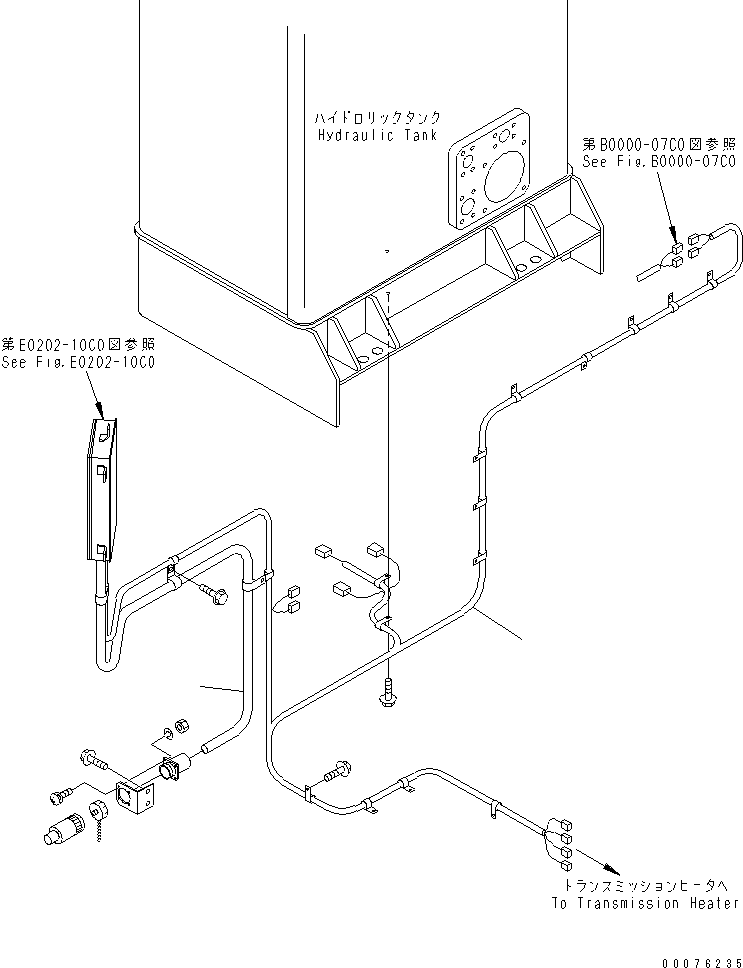 ハイドロリックタンク
Hydraulic Tank

第B0000-07C0図参照
See Fig.B0000-07C0

第E0202-10C0図参照
See Fig.E0202-10C0

トランスミッションヒータへ
To Transmission Heater

00076235