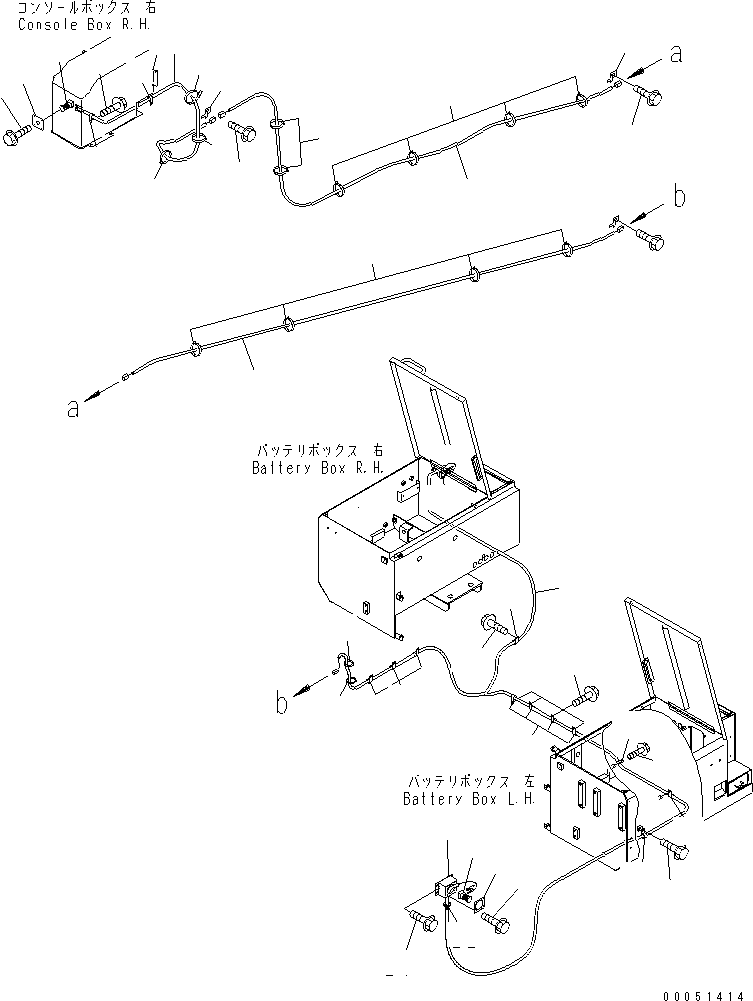 コンソールボックス 右
Console Box R.H.

a

b

a

バッテリボックス 右
Battery Box R.H.

b

バッテリボックス 左
Battery Box L.H.

00051414