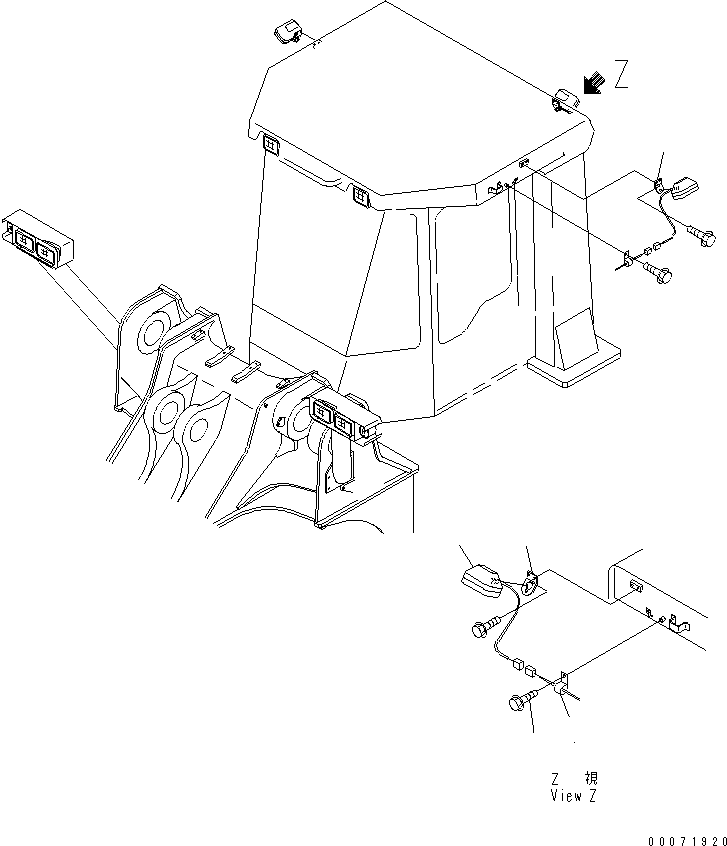 Z

Z 視
View Z

00071920