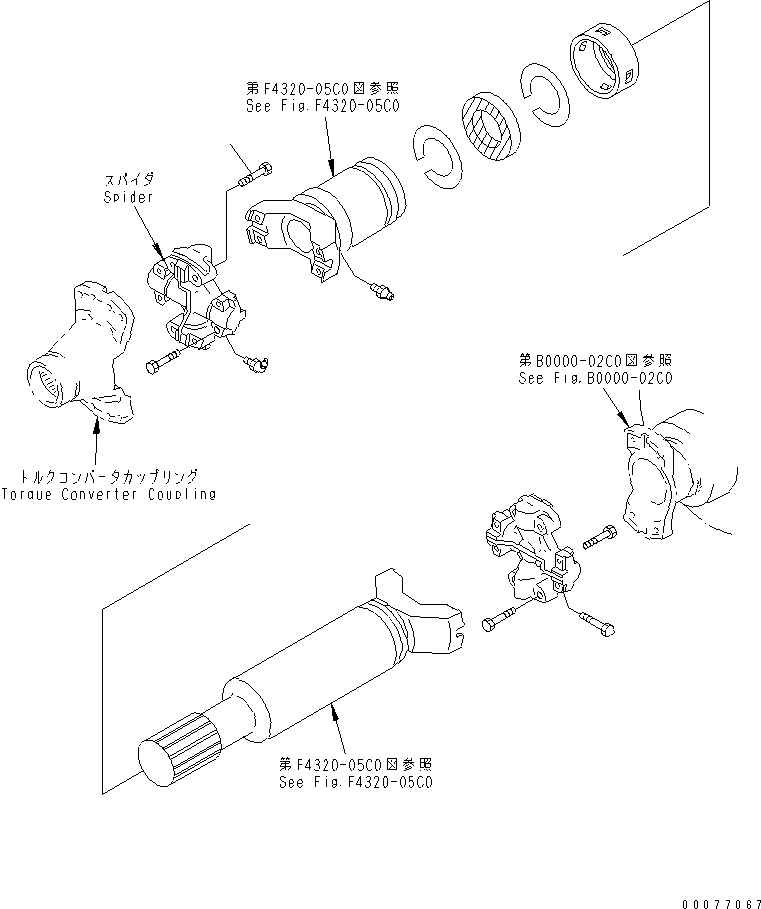 第F4320-05C0図参照
See Fig.F4320-05C0

スパイダ
Spider

トルクコンバータカップリング
Torque Converter Coupling

第B0000-02C0図参照
See Fig.B0000-02C0

第F4320-05C0図参照
See Fig.F4320-05C0

00077067