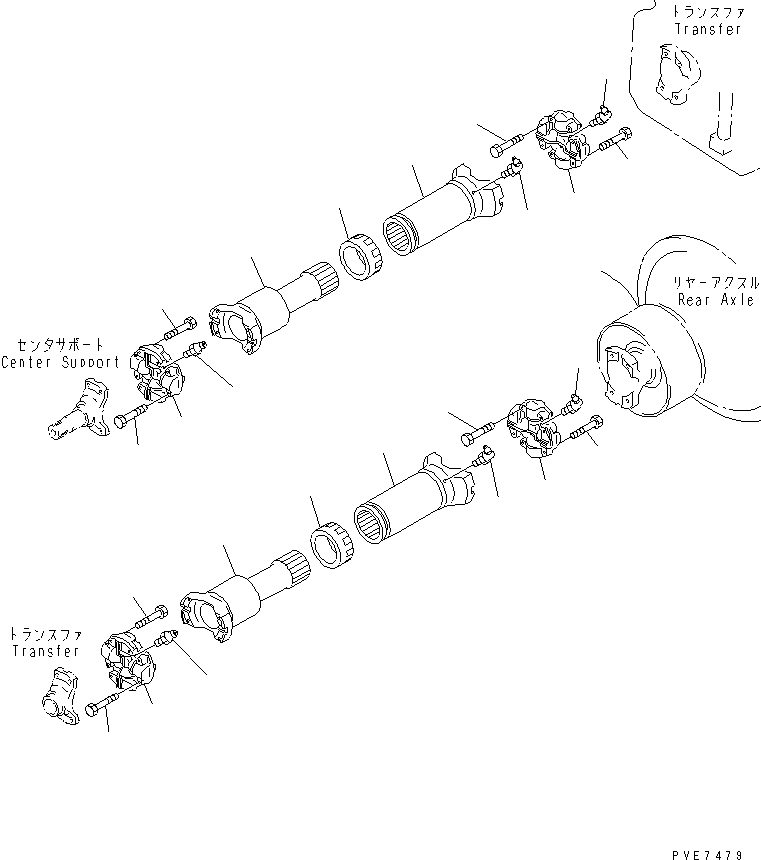 トランスファ
Transfer

リヤーアクスル
Rear Axle

センタサポート
Center Support

トランスファ
Transfer

PVE7479