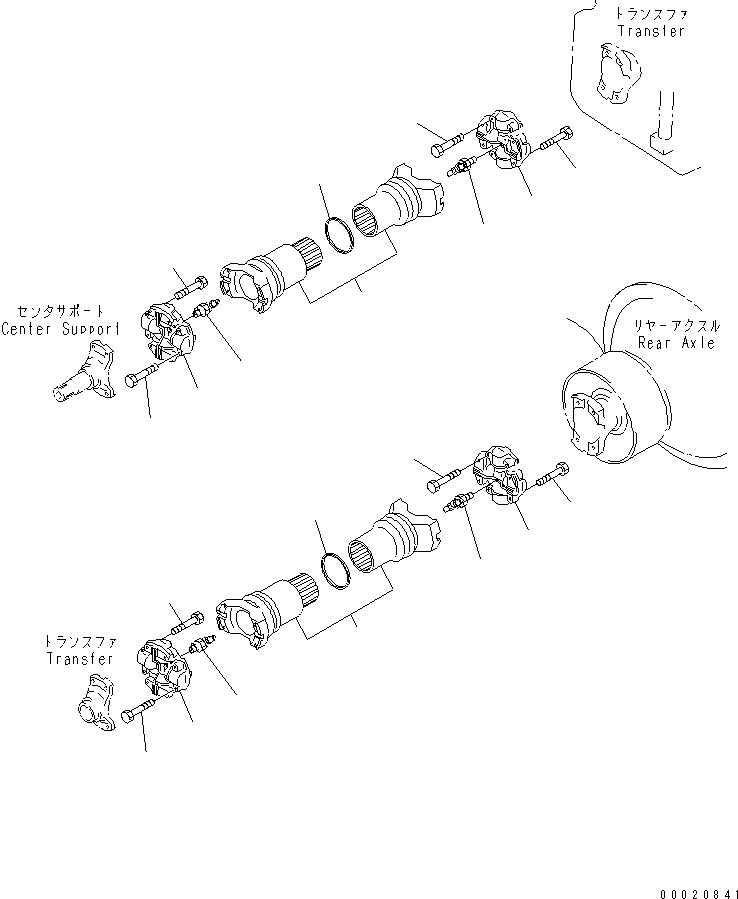 トランスファ
Transfer

センタサポート
Center Support

リヤーアクスル
Rear Axle

トランスファ
Transfer

00020841