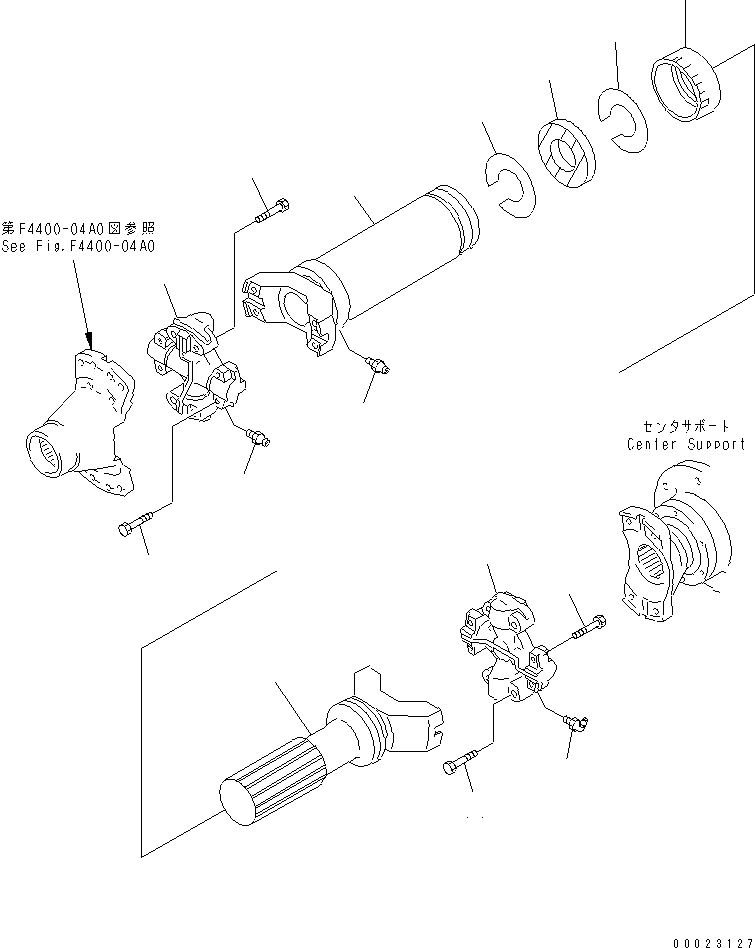 第F4400-04A0図参照
See Fig.F4400-04A0

センタサポート
Center Support

00023127