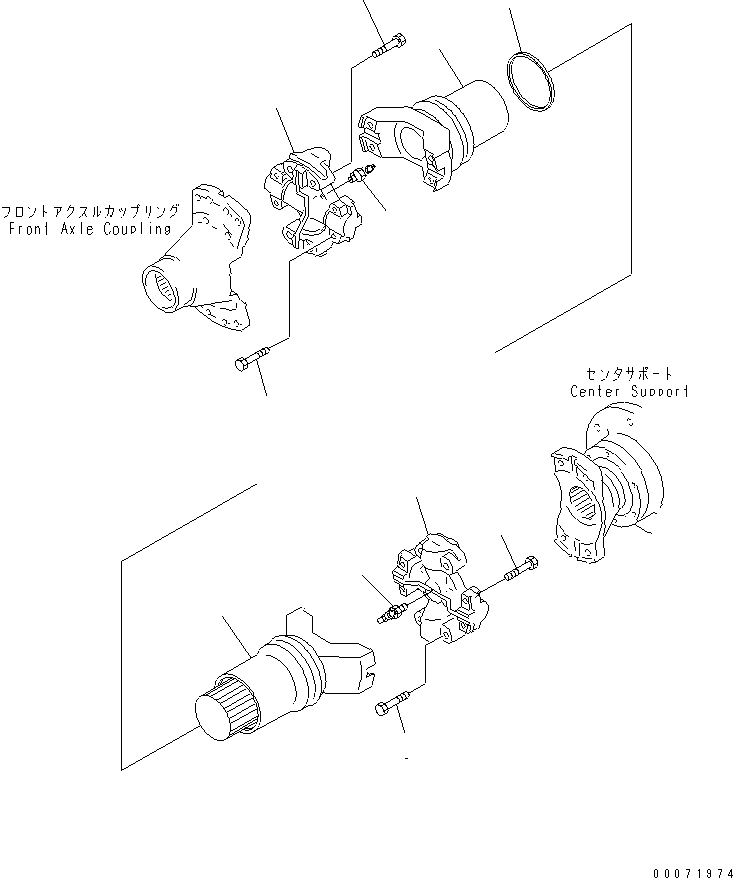 フロントアクスルカップリング
Front Axle Coupling

センタサポート
Center Support

00071974