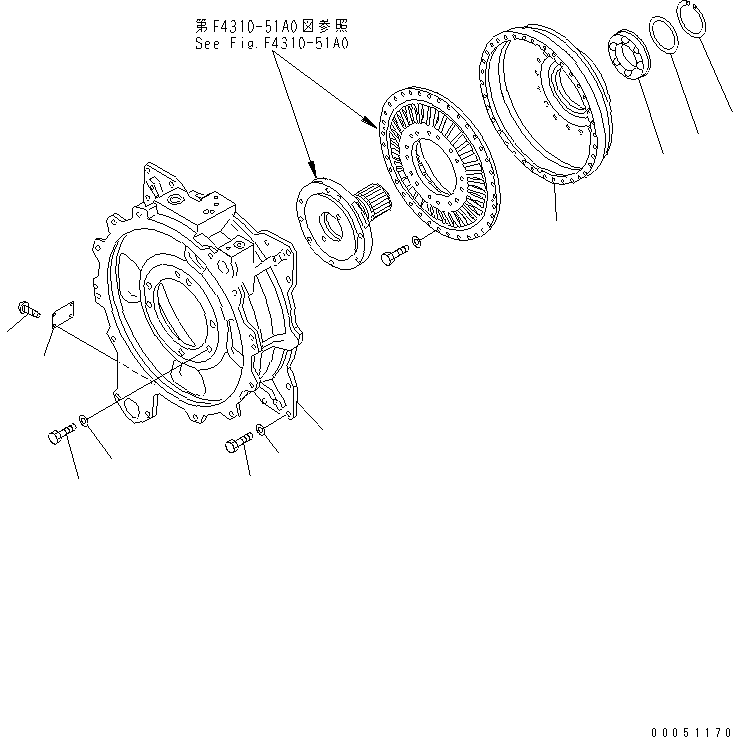 第F4310-51A0図参照
See Fig.F4310-51A0

00051170