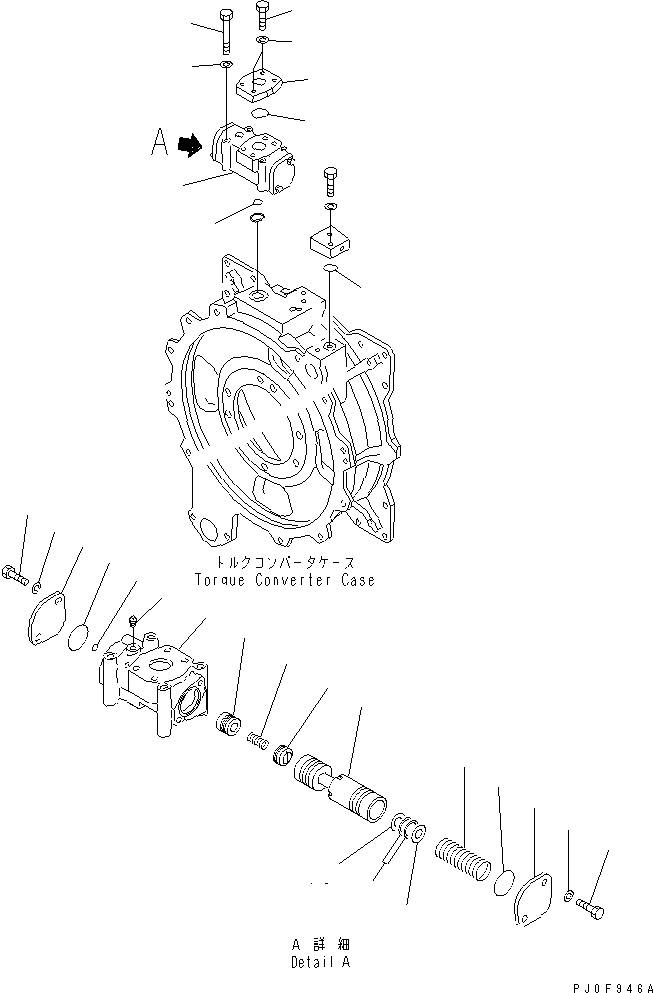 A

トルクコンバータケース
Torque Converter Case

A 詳細
Detail A

PJ0F946A