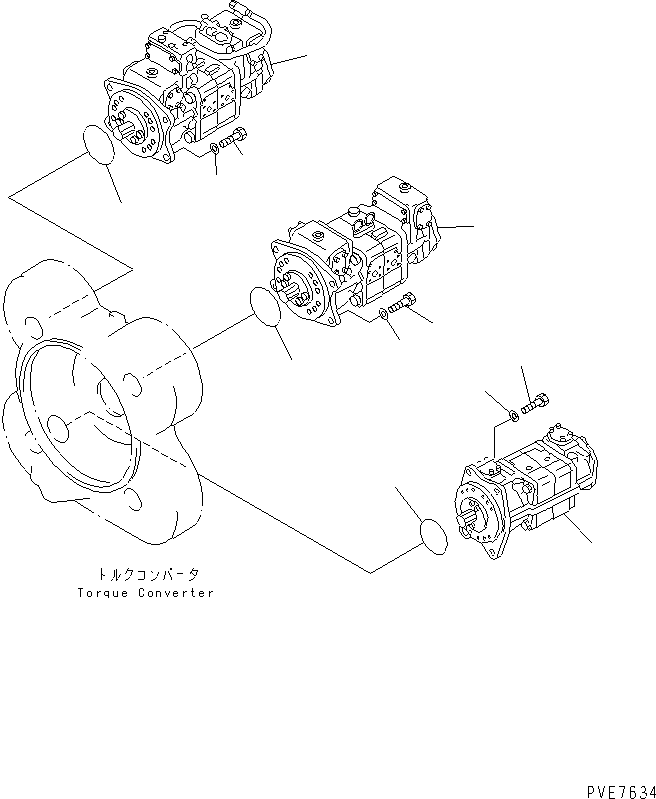 トルクコンバータ
Torque Converter

PVE7634