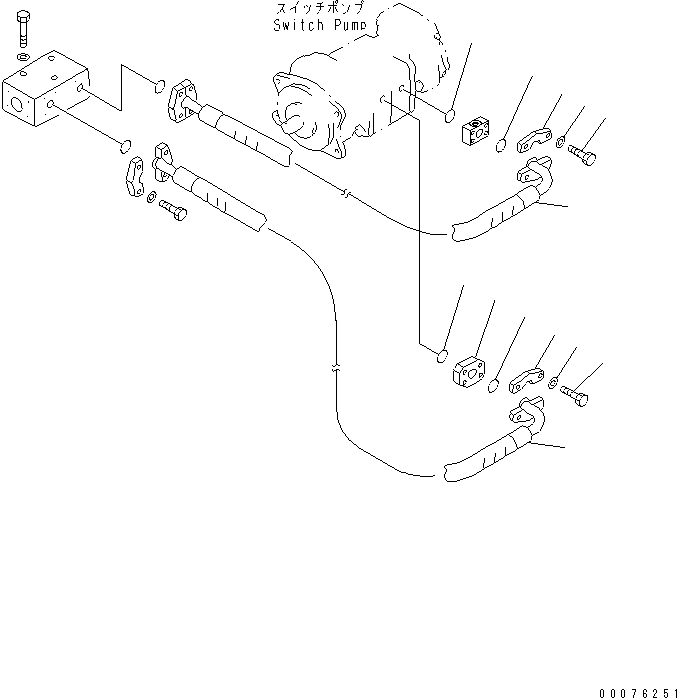 スイッチポンプ
Switch Pump

00076251