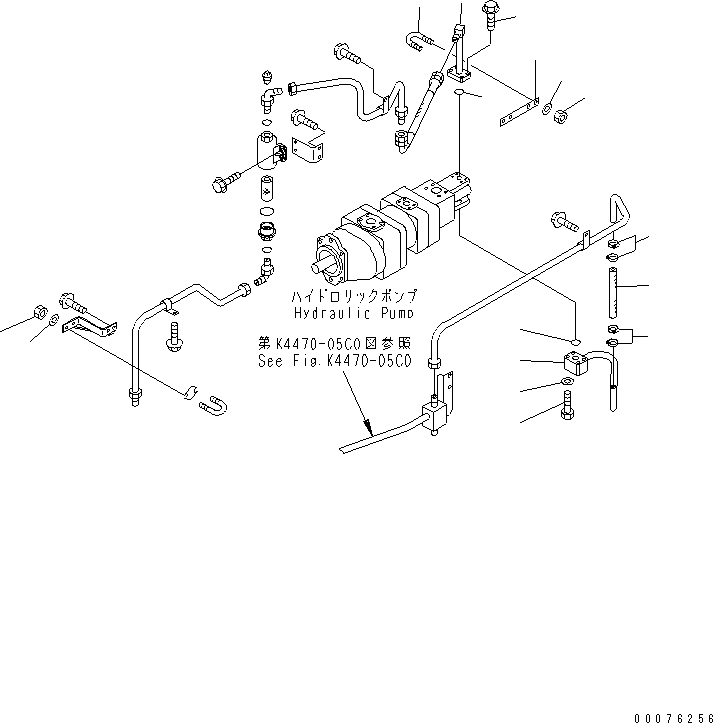 ハイドロリックポンプ
Hydraulic Pump

第K4470-05C0図参照
See Fig.K4470-05C0

00076256