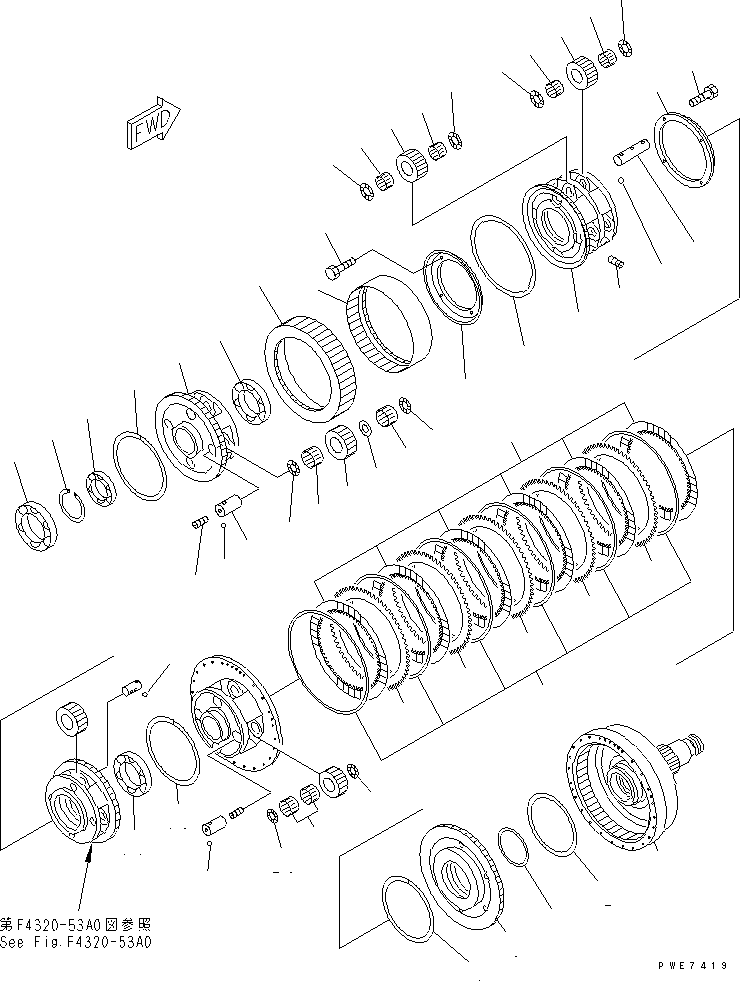 FWD

第F4320-53A0図参照
See Fig.F4320-53A0

PWE7419