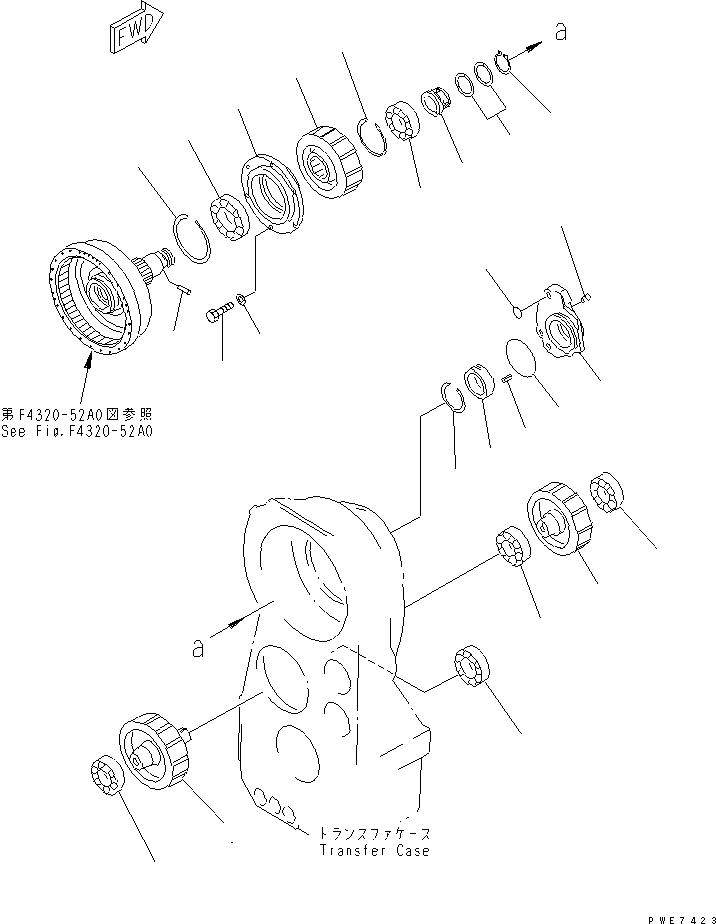 FWD

a

第F4320-52A0図参照
See Fig.F4320-52A0

a

トランスファケース
Transfer Case

PWE7423