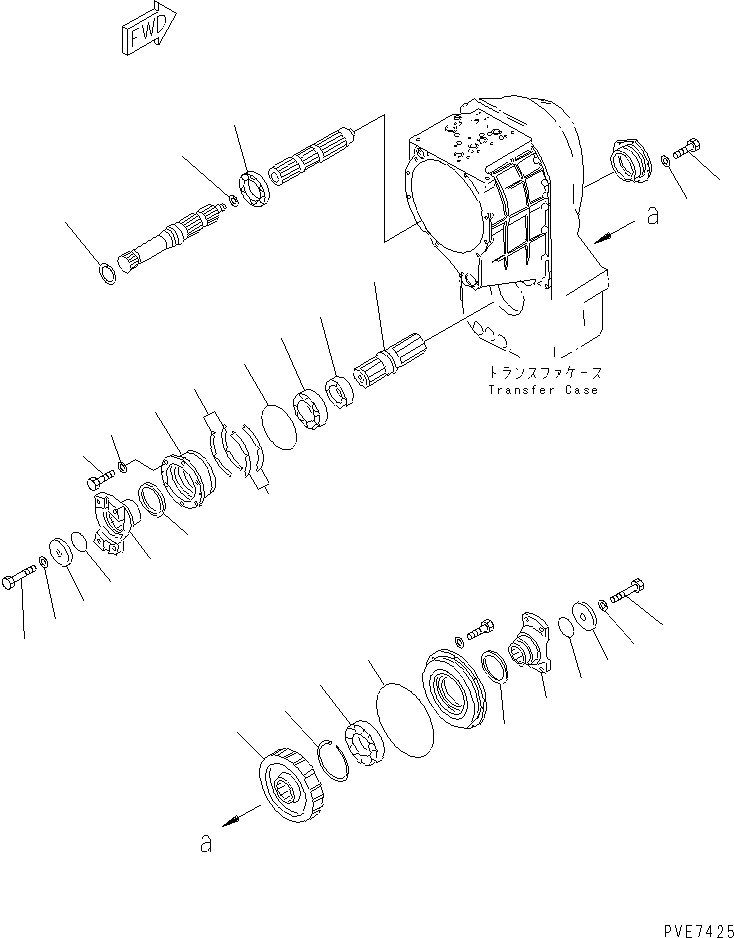 FWD

a

トランスファケース
Transfer Case

a

PVE7425