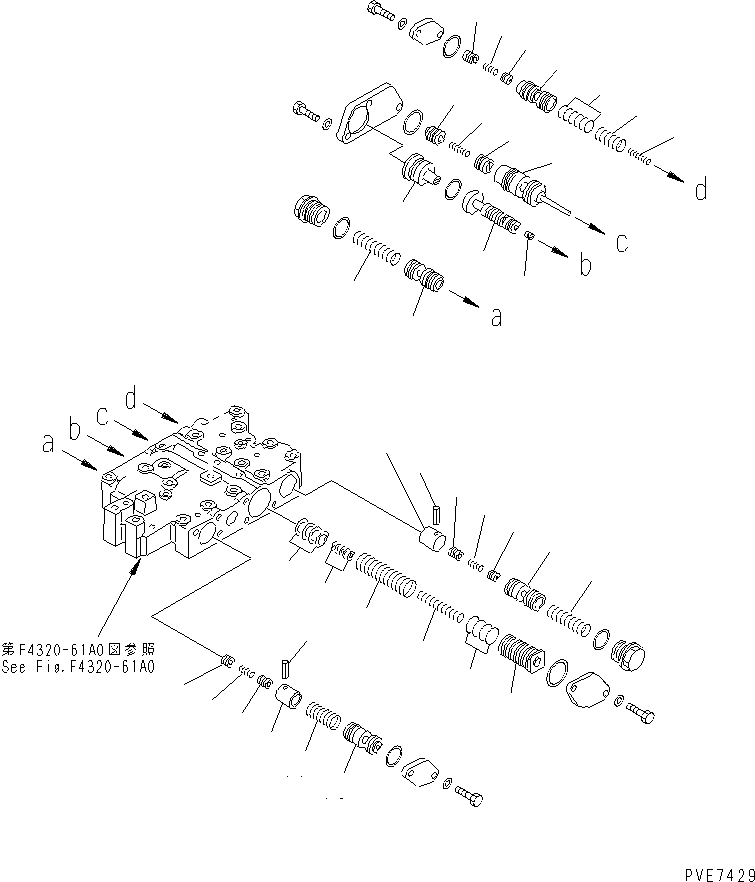 d
c
b
a
d
c
b
a
第F4320-61A0図参照
See Fig.F4320-61A0
PVE7429