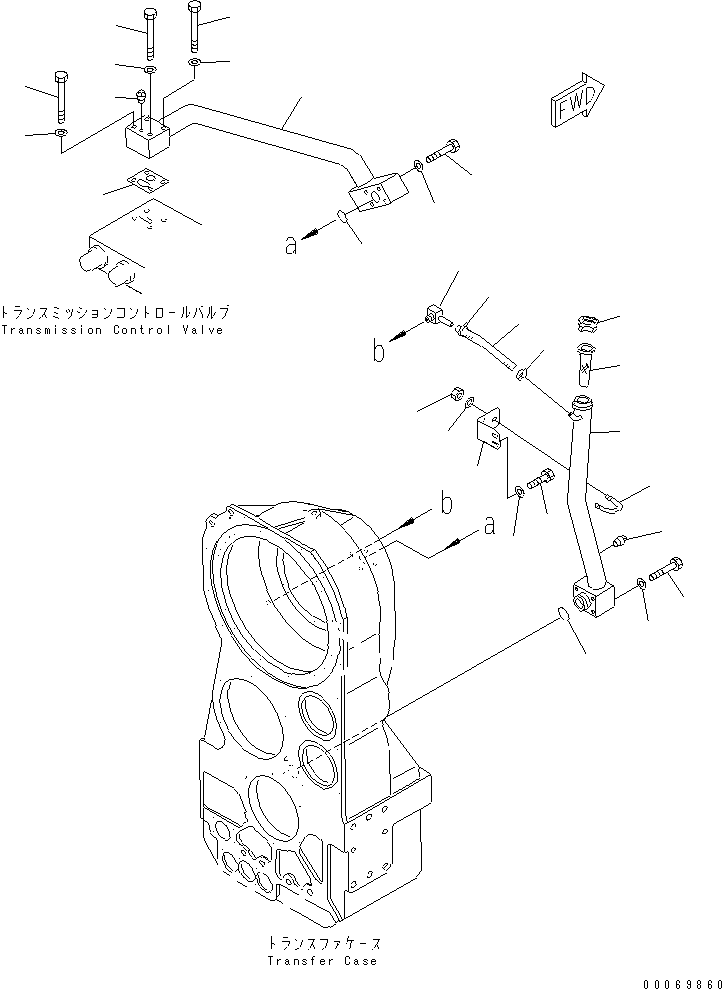 FWD

a

トランスミッションコントロールバルブ
Transmission Control Valve

b

b

a

トランスファケース
Transfer Case

00069860