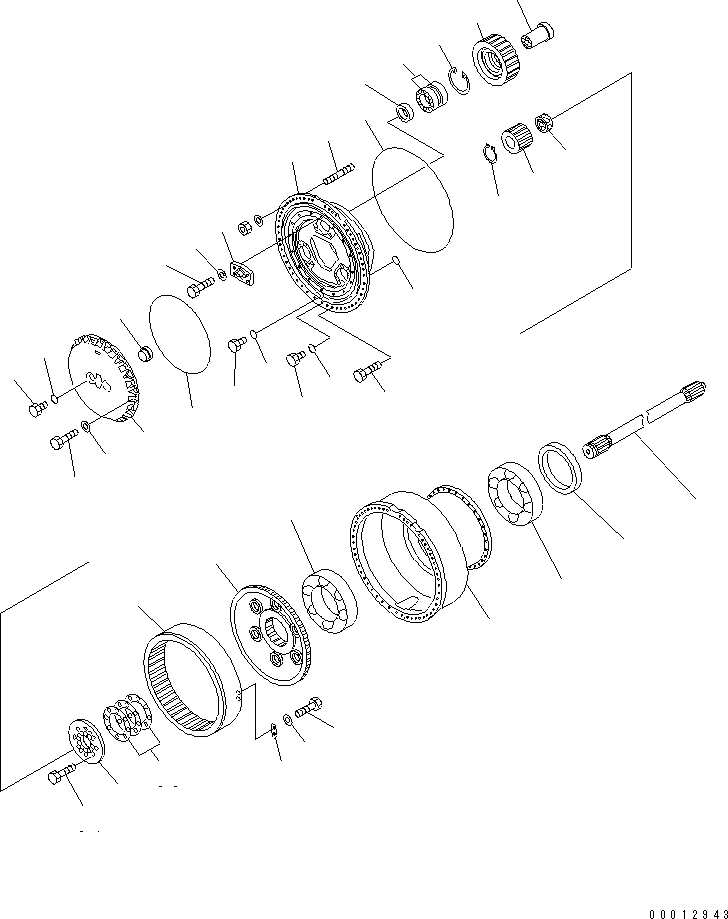 00012943