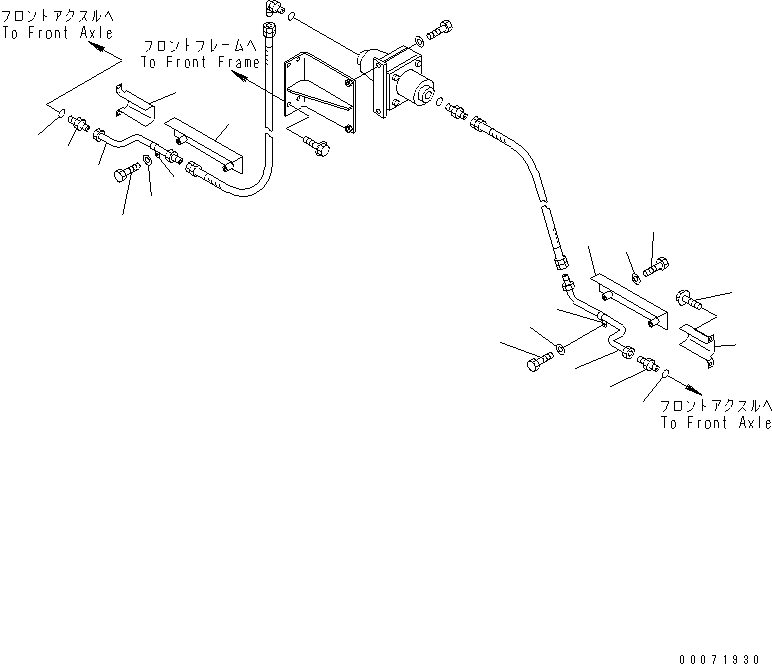 フロントアクスルへ
To Front Axle

フロントフレームへ
To Front Frame

フロントアクスルへ
To Front Axle

00071930