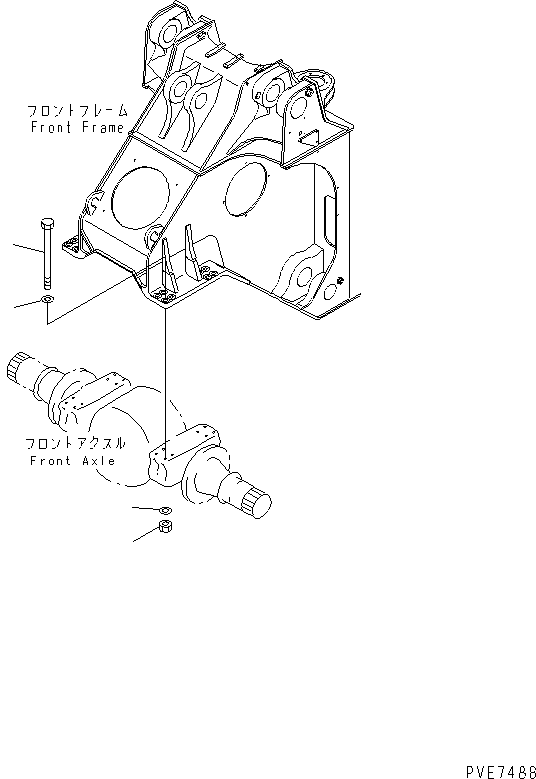 フロントフレーム
Front Frame

フロントアクスル
Front Axle

PVE7488