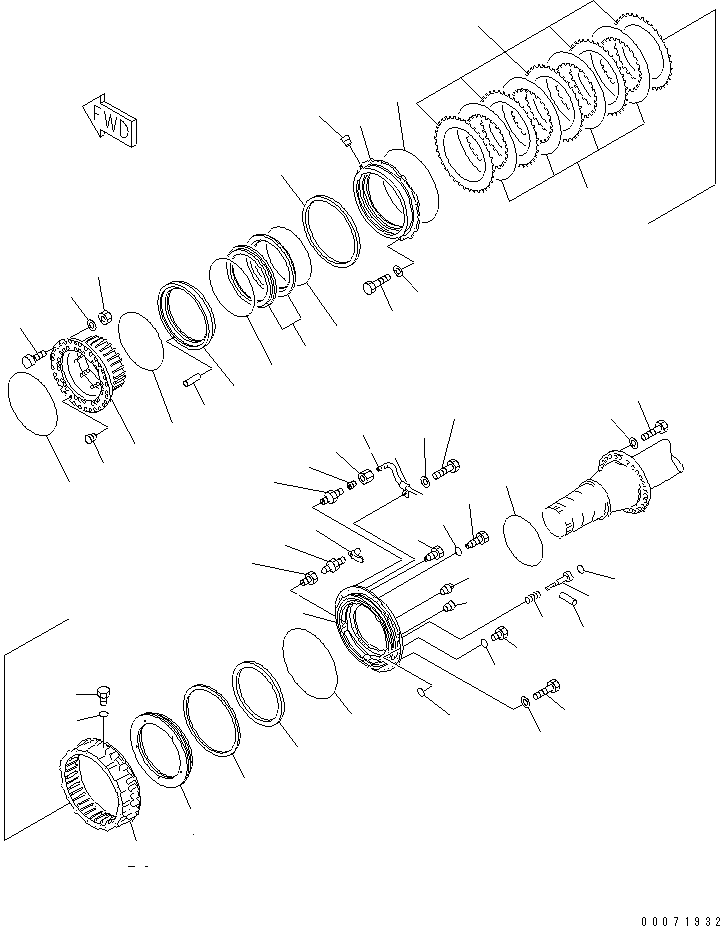 FWD

00071932