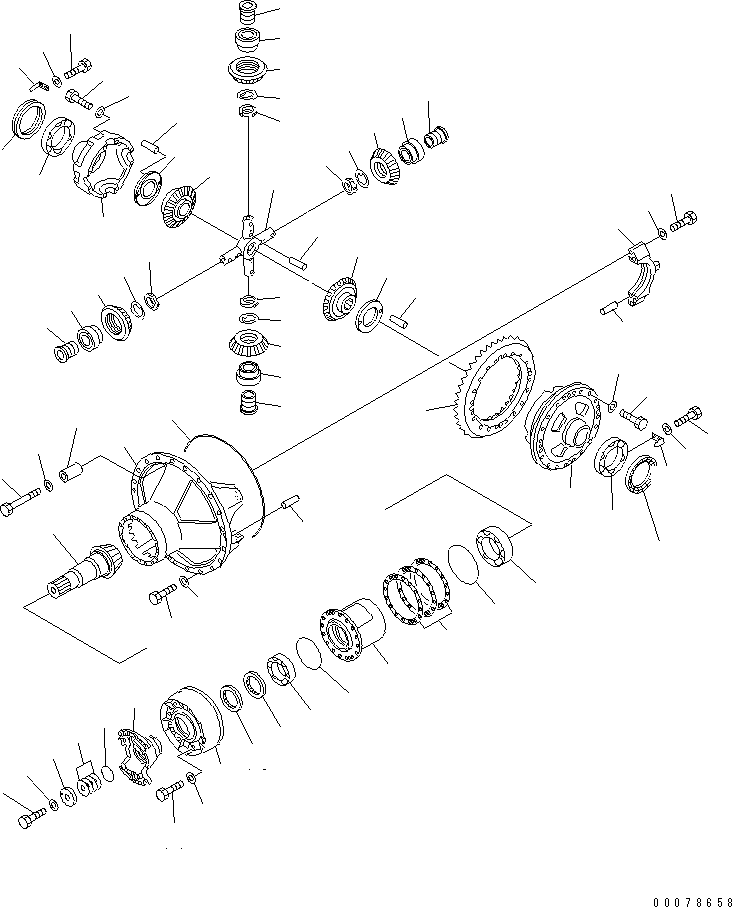 00078658