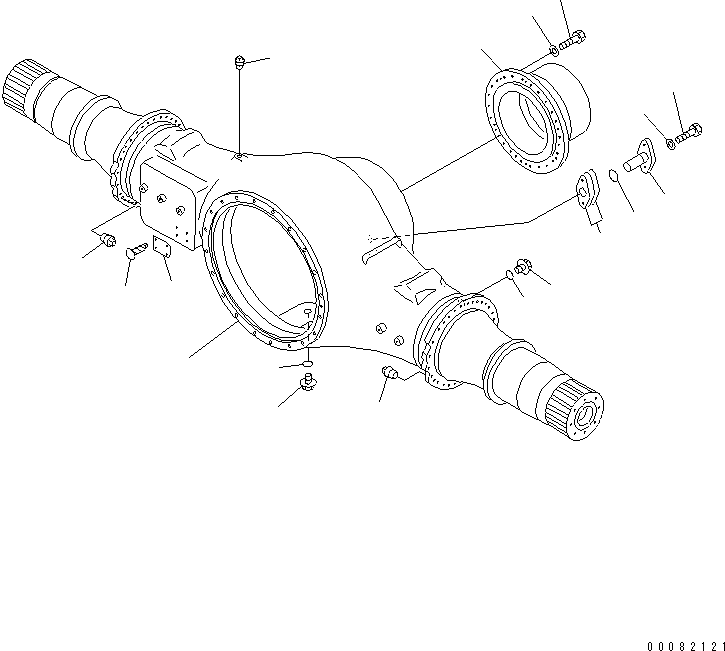 00082121