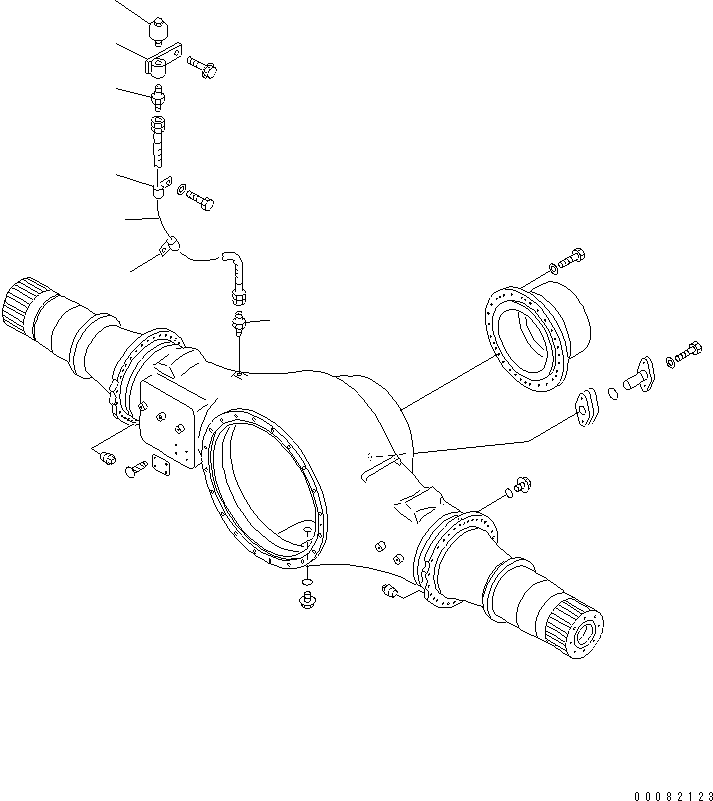 00082123