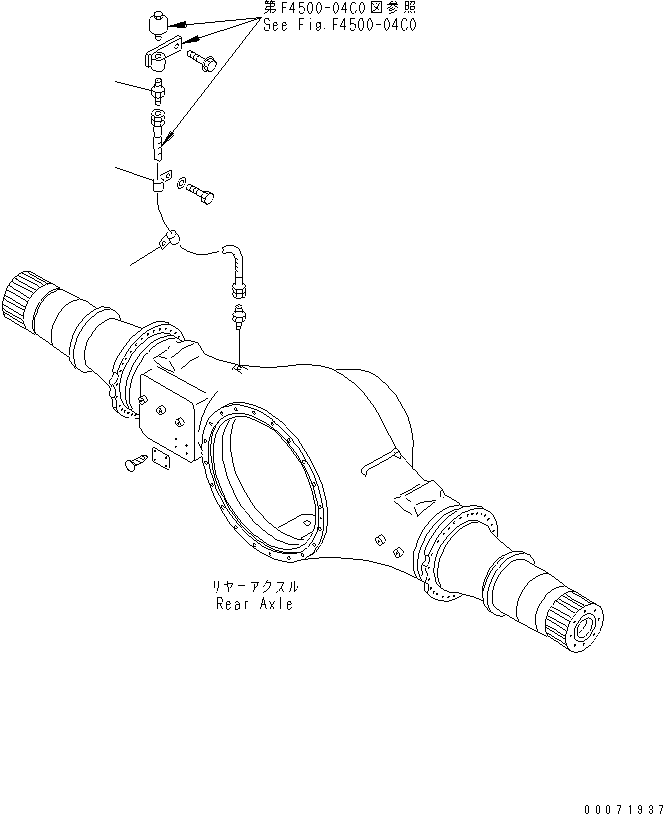 第F4500-04C0図参照
See Fig.F4500-04C0

リヤーアクスル
Rear Axle

00071937