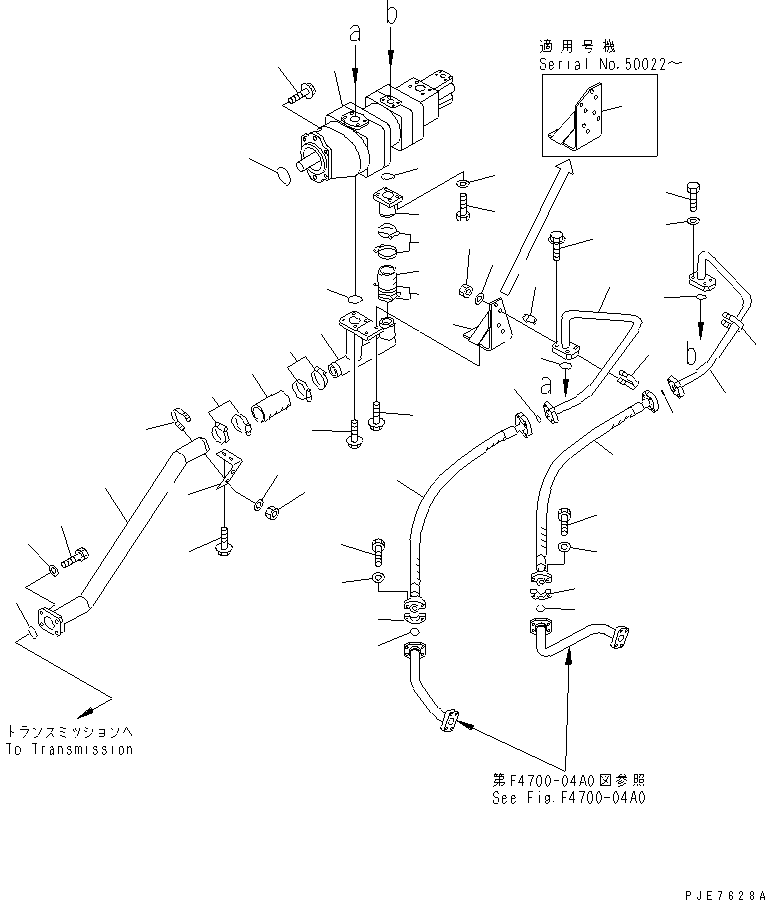 a
b
適用号機
Serial No.50022～
a
b
トランスミッションへ
To Transmission
第F4700-04A0図参照
See Fig.F4700-04A0
PJE7628A