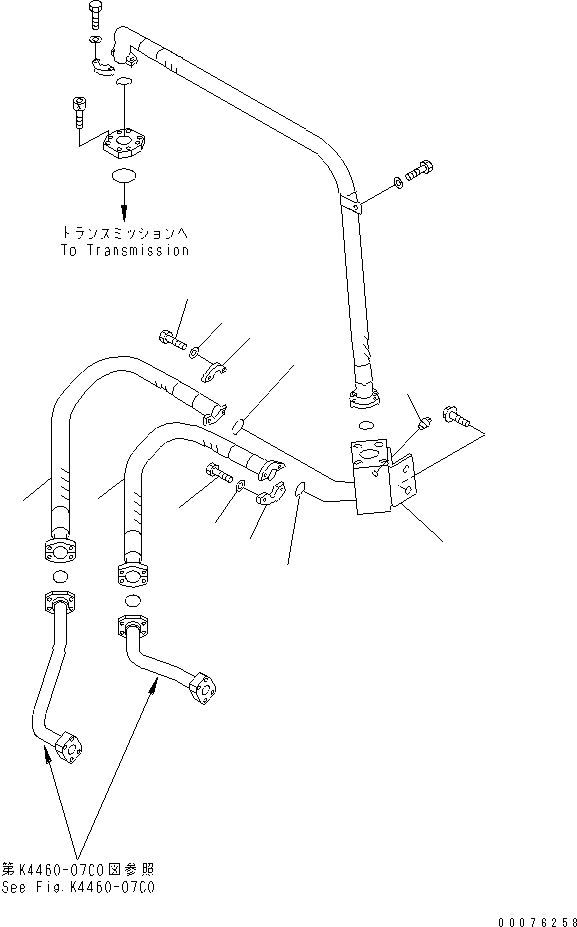 トランスミッションへ
To Transmission

第K4460-07C0図参照
See Fig.K4460-07C0

00076258