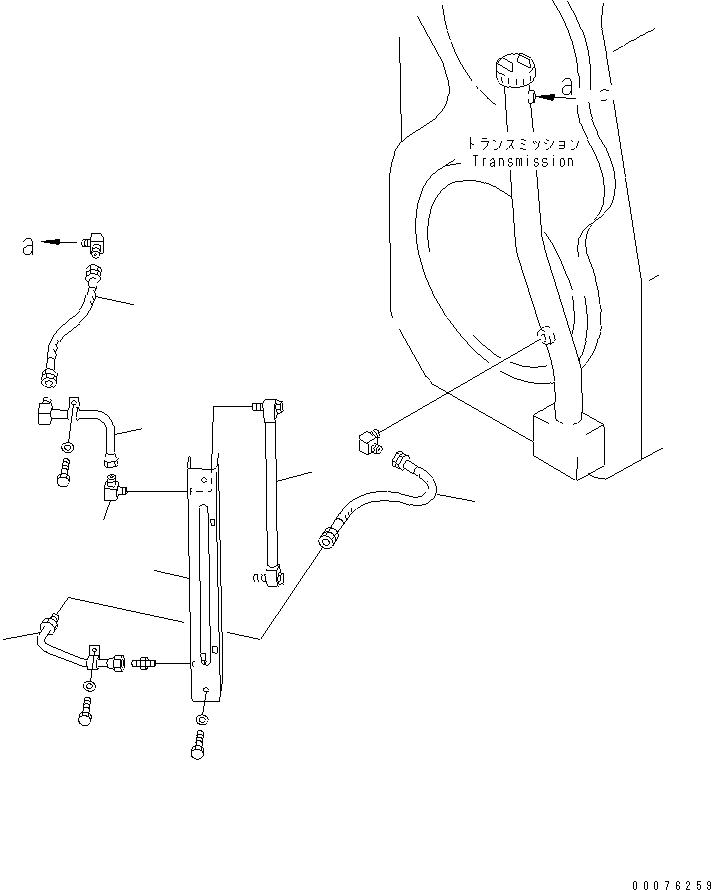 a
トランスミッション
Transmission
a
00076259