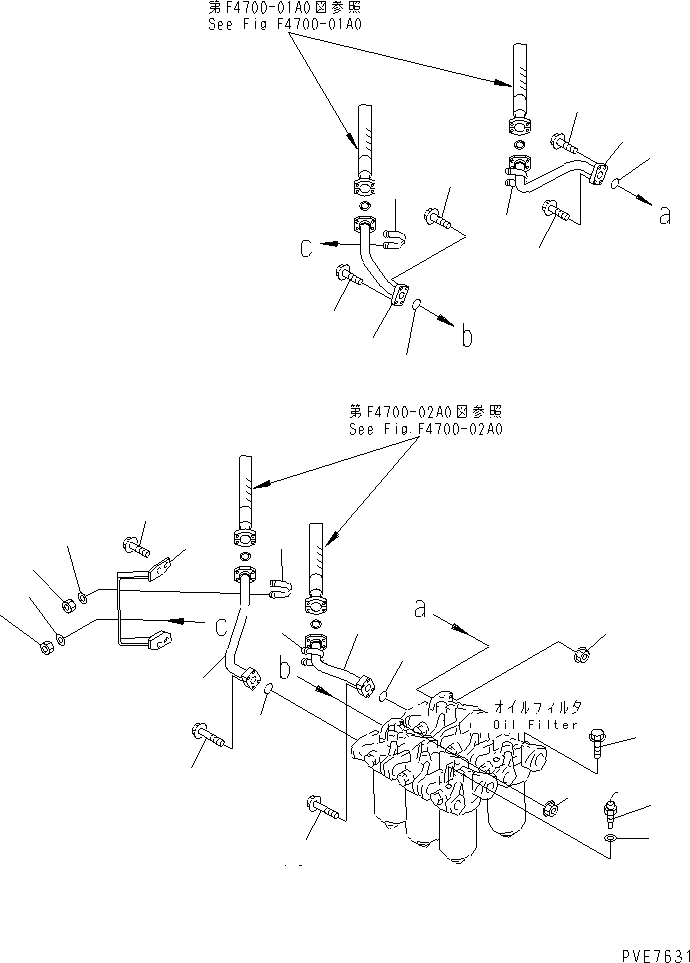 第F4700-01A0図参照
See Fig F4700-01A0

a

c

b

第F4700-02A0図参照
See Fig.F4700-02A0

a

c

b

オイルフィルタ
Oil Filter

PVE7631