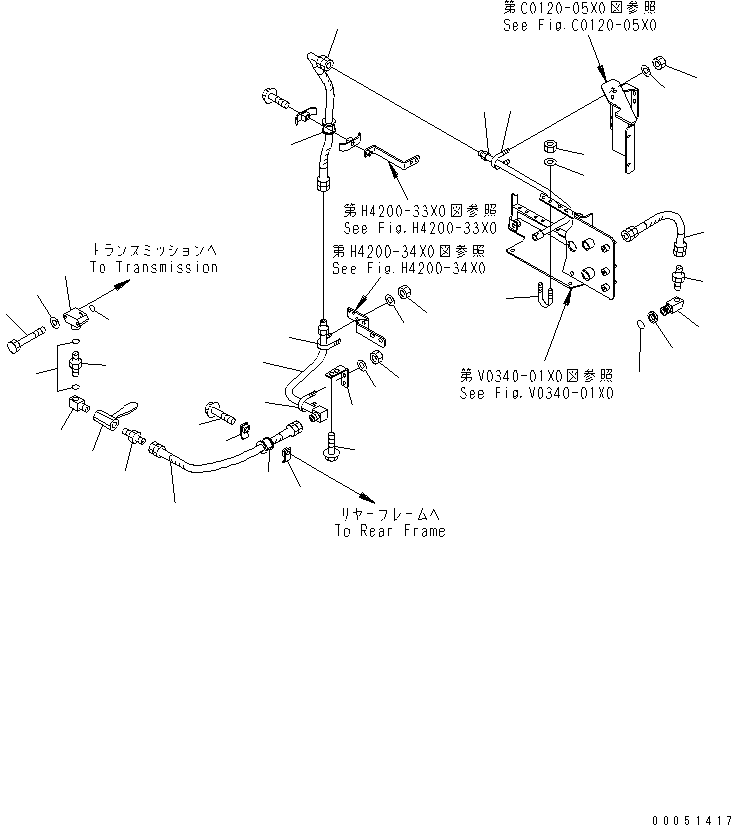 第C0120-05X0図参照
See Fig.C0120-05X0

第H4200-33X0図参照
See Fig.H4200-33X0

トランスミッションへ
To Transmission

第H4200-34X0図参照
See Fig.H4200-34X0

第V0340-01X0図参照
See Fig.V0340-01X0

リヤーフレームへ
To Rear Frame

00051417