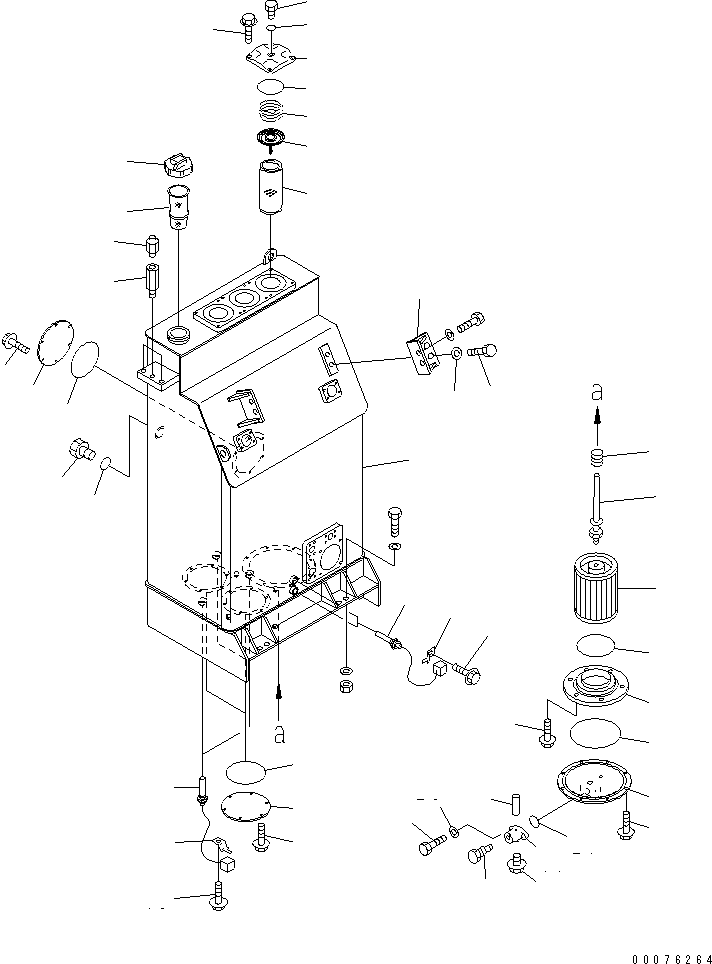 a

a

00076264