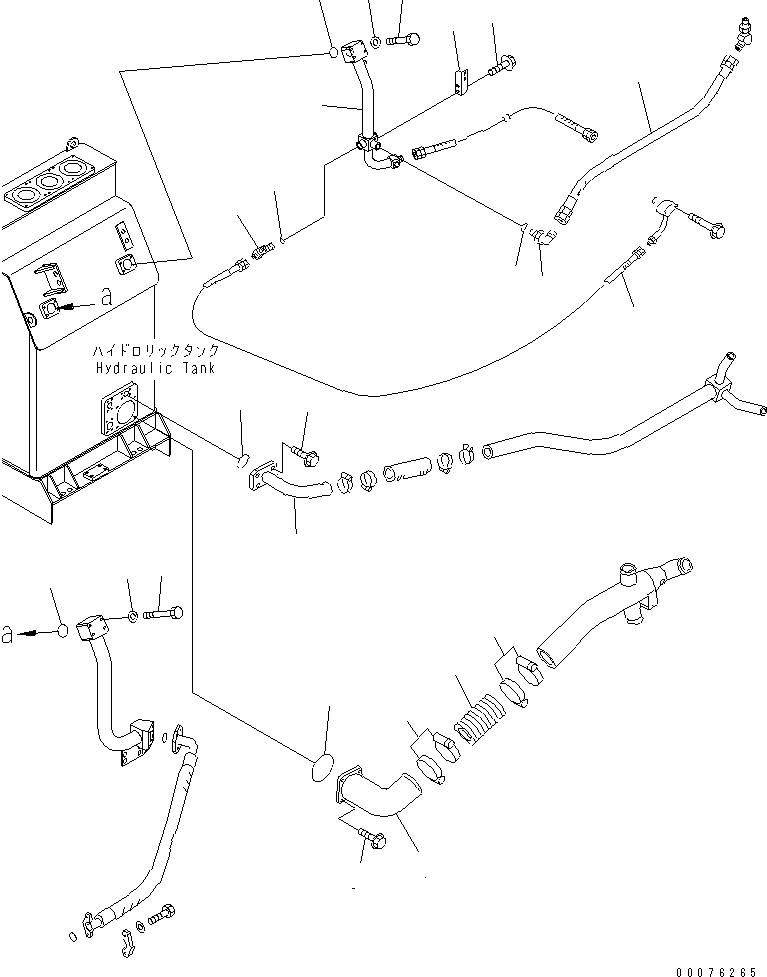 a

ハイドロリックタンク
Hydraulic Tank

a

00076265