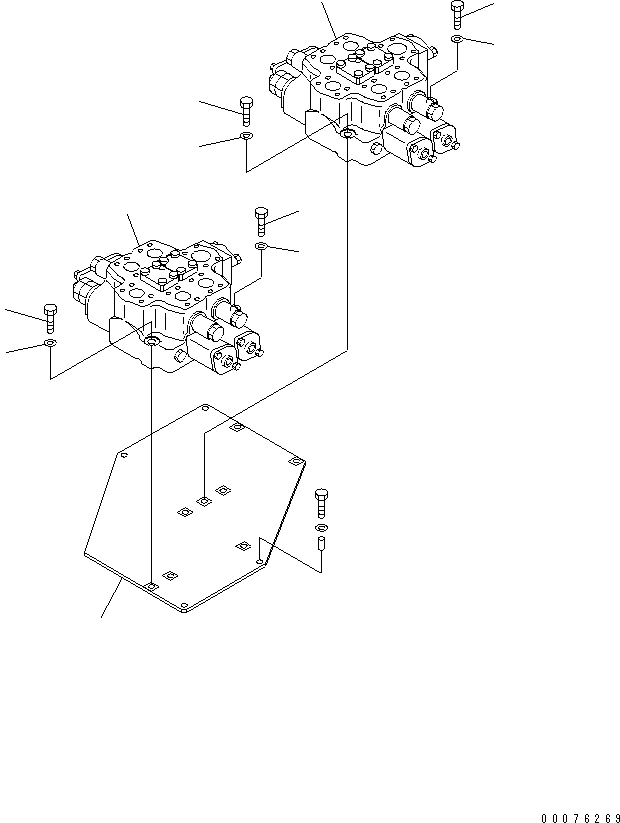 00076269