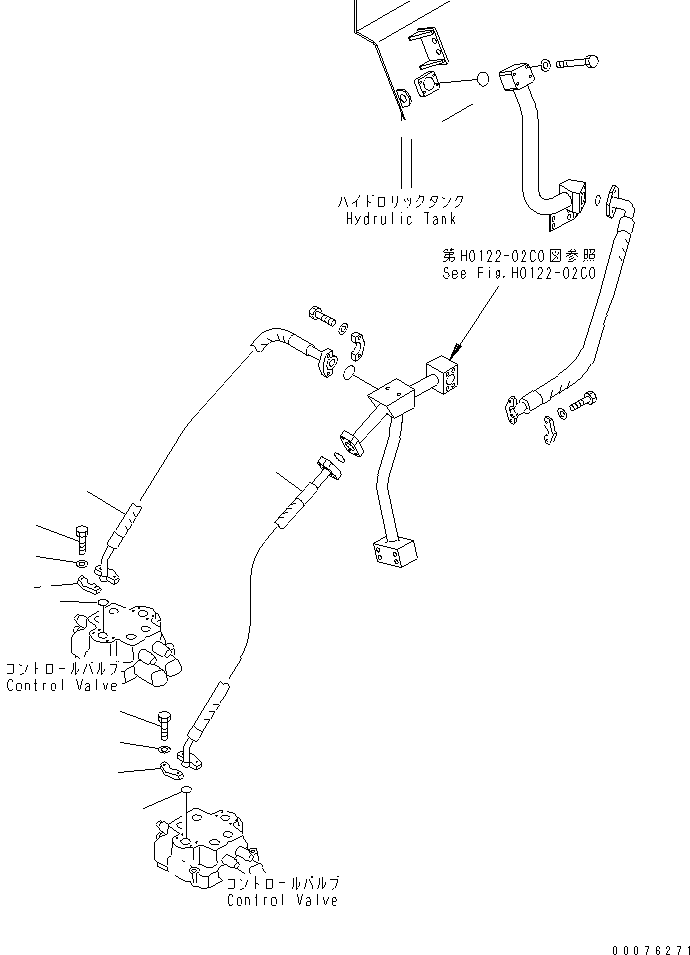 ハイドロリックタンク
Hydrulic Tank

第H0122-02C0図参照
See Fig.H0122-02C0

コントロールバルブ
Control Valve

コントロールバルブ
Control Valve

00076271