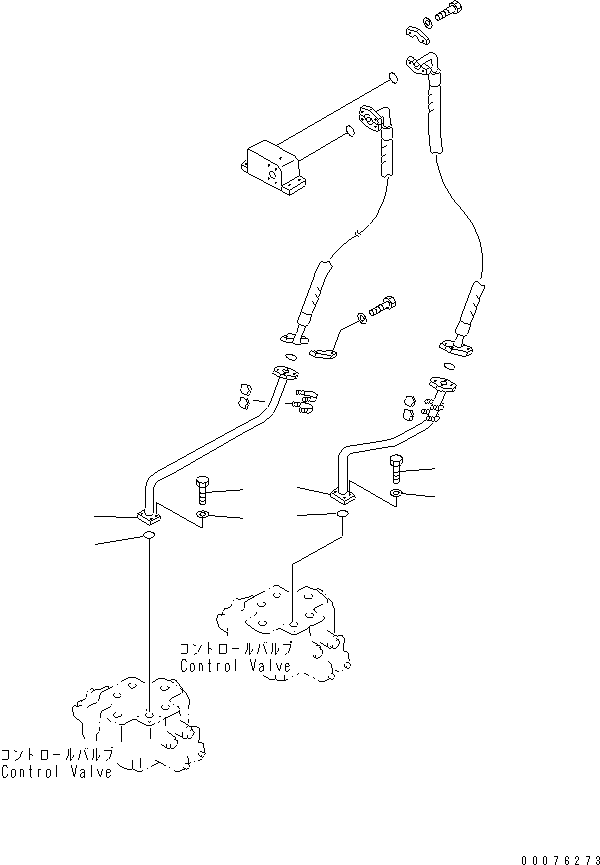 コントロールバルブ
Control Valve

コントロールバルブ
Control Valve

00076273