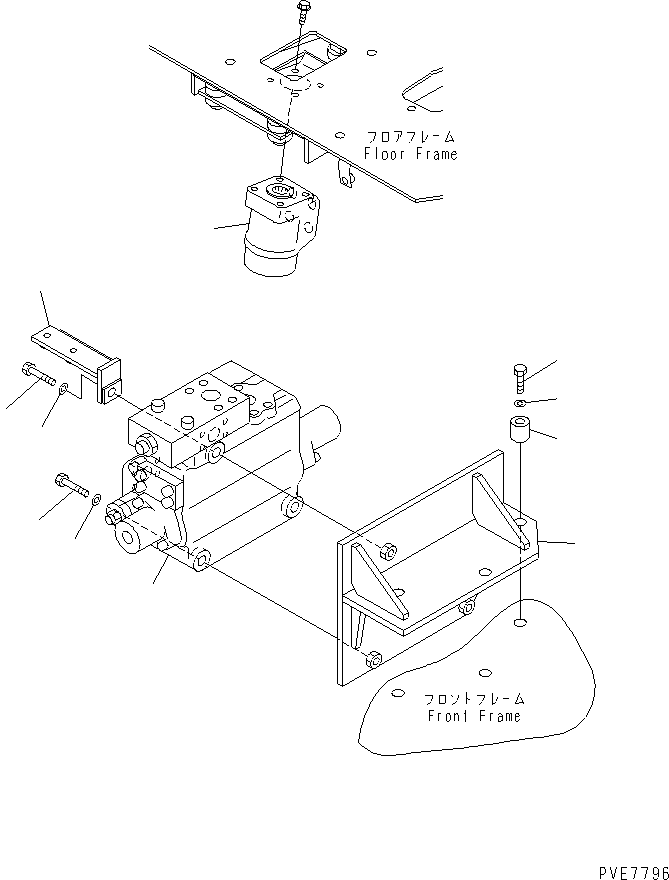 フロアフレーム
Floor Frame

フロントフレーム
Front Frame

PVE7796