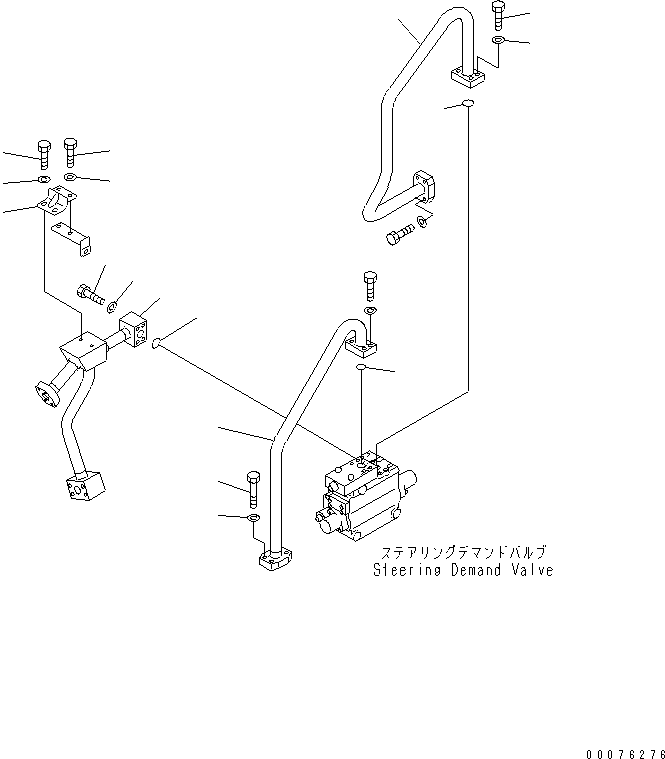 ステアリングデマンドバルブ
Steering Demand Valve

00076276