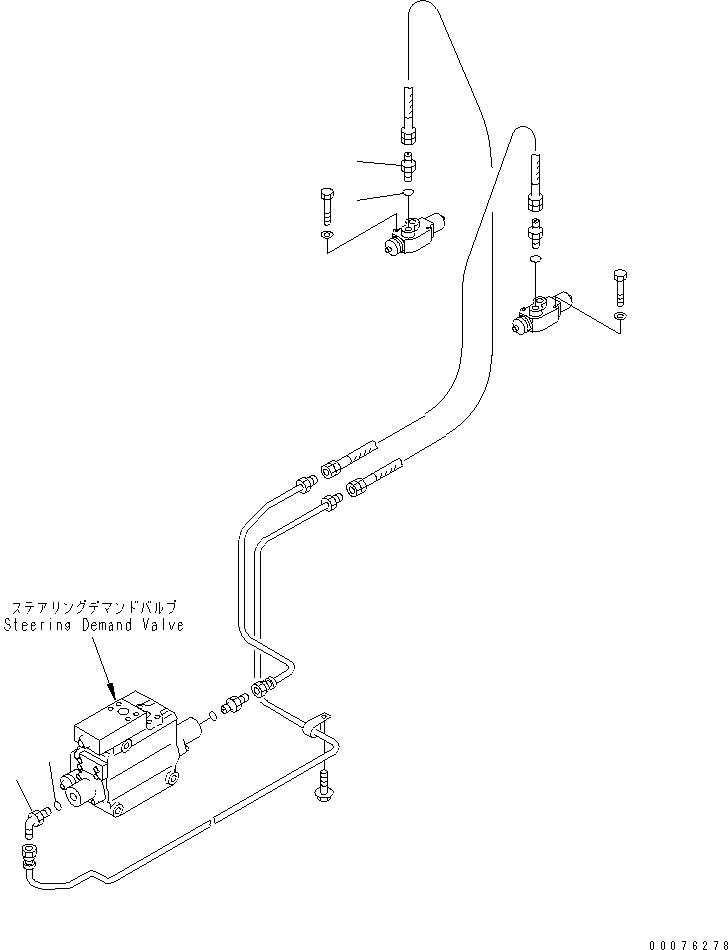 ステアリングデマンドバルブ
Steering Demand Valve

00076278