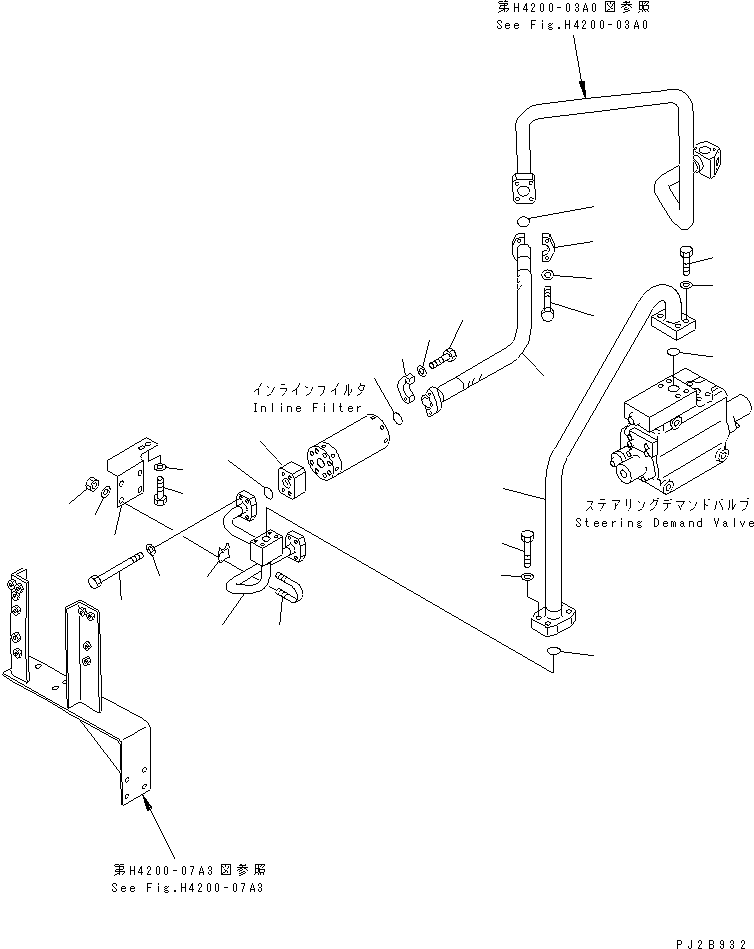 第H4200-03A0図参照
See Fig.H4200-03A0

インラインフィルタ
Inline Filter

ステアリングデマンドバルブ
Steering Demand Valve

第H4200-07A3図参照
See Fig.H4200-07A3

PJ2B932