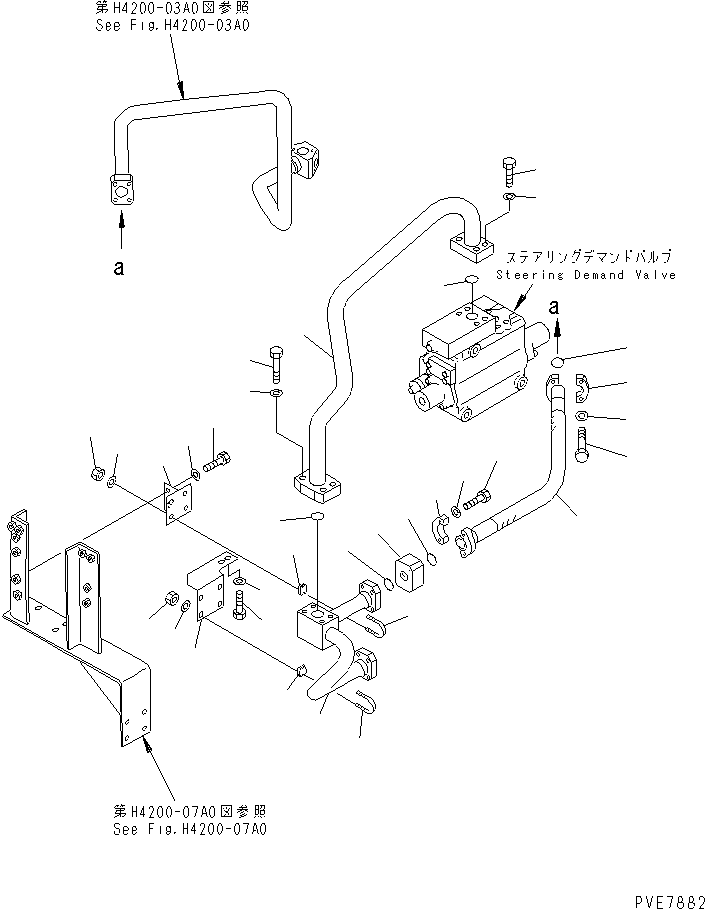 第H4200-03A0図参照
See Fig.H4200-03A0

a

ステアリングデマンドバルブ
Steering Demand Valve

a

第H4200-07A0図参照
See Fig.H4200-07A0

PVE7882