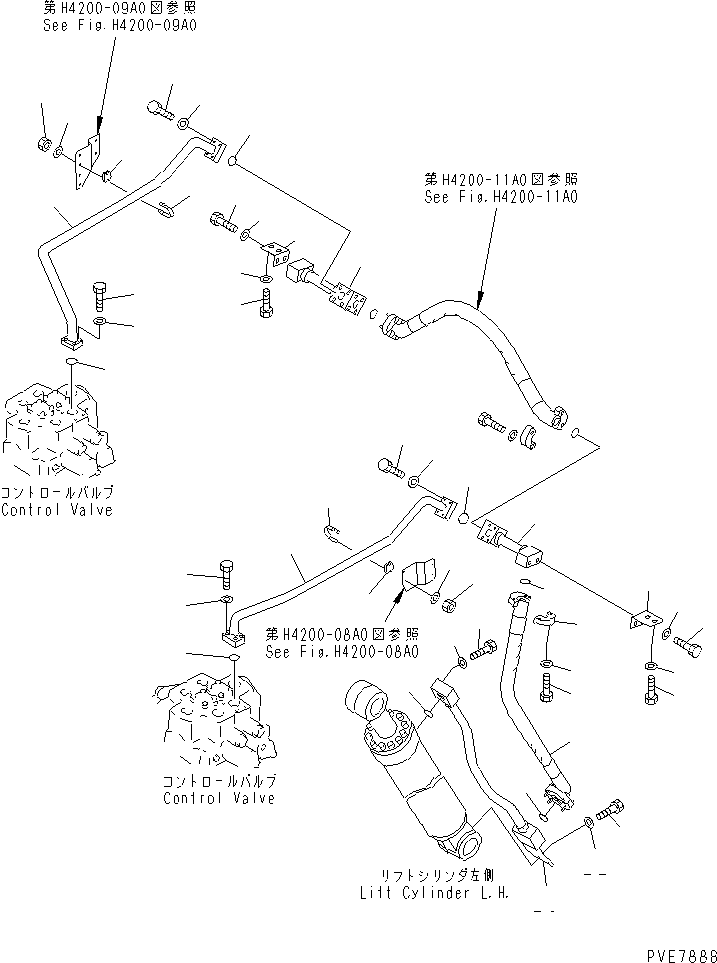 第H4200-09A0図参照
See Fig.H4200-09A0

第H4200-11A0図参照
See Fig.H4200-11A0

コントロールバルブ
Control Valve

第H4200-08A0図参照
See Fig.H4200-08A0

コントロールバルブ
Control Valve

リフトシリンダ左側
Lift Cylinder L.H.

PVE7886