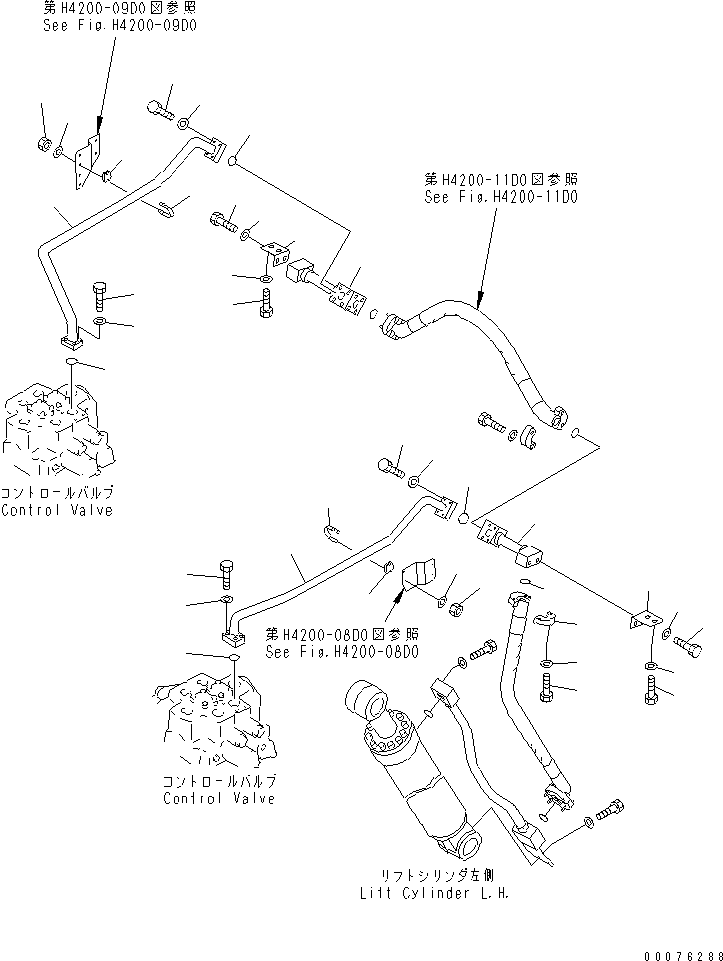 第H4200-09D0図参照
See Fig.H4200-09D0

第H4200-11D0図参照
See Fig.H4200-11D0

コントロールバルブ
Control Valve

第H4200-08D0図参照
See Fig.H4200-08D0

コントロールバルブ
Control Valve

リフトシリンダ左側
Lift Cylinder L.H.

00076288