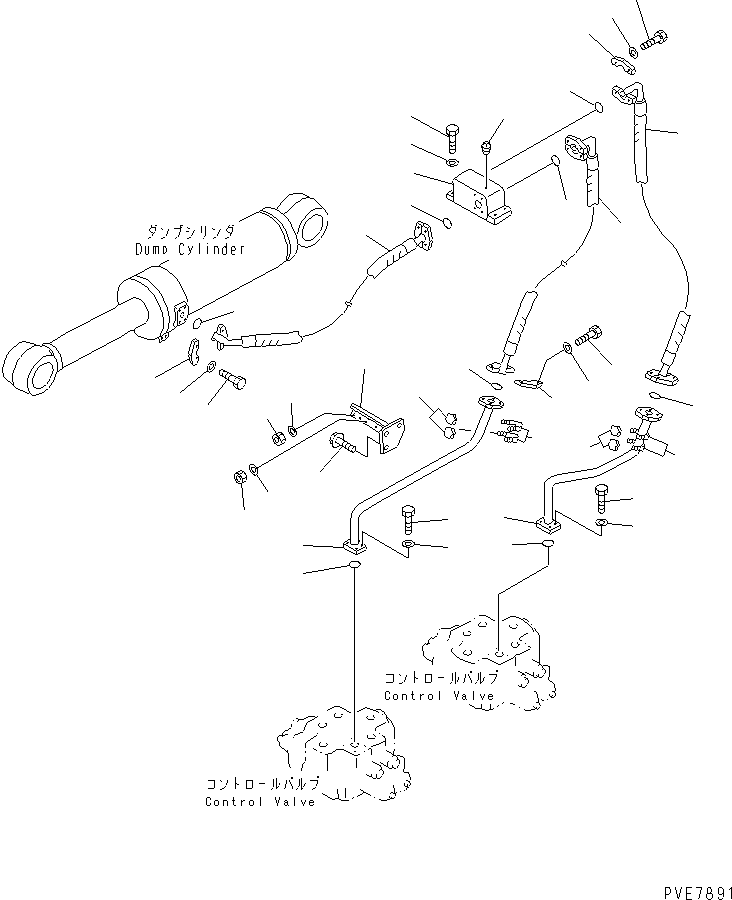 ダンプシリンダ
Dump Cylinder

コントロールバルブ
Control Valve

コントロールバルブ
Control Valve

PVE7891