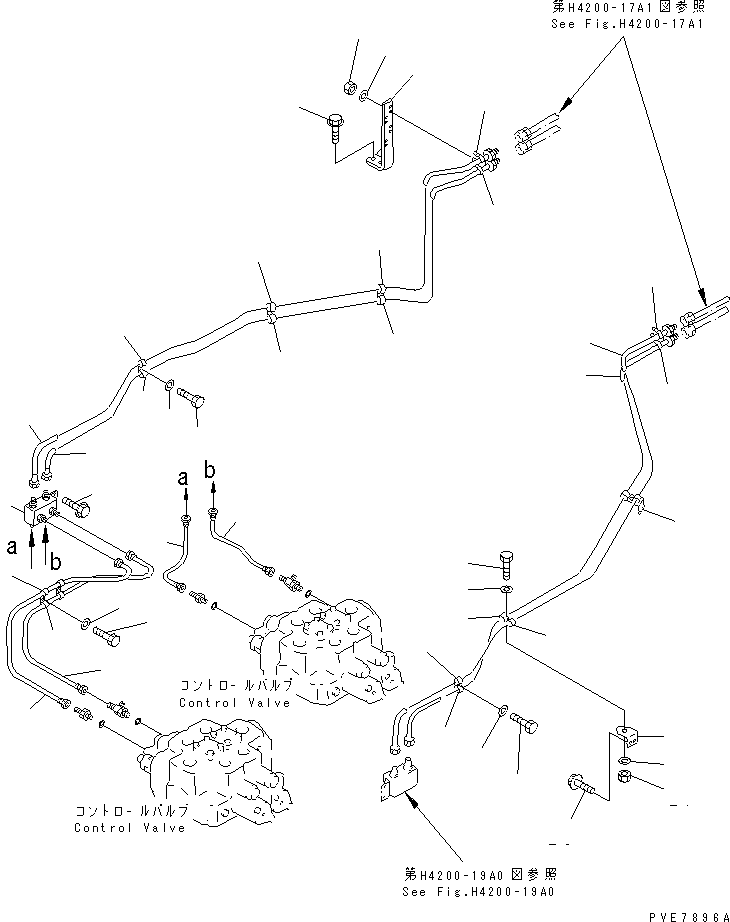 第H4200-17A1図参照
See Fig.H4200-17A1

a
b
a
b

コントロールバルブ
Control Valve

コントロールバルブ
Control Valve

第H4200-19A0図参照
See Fig.H4200-19A0

PVE7896A